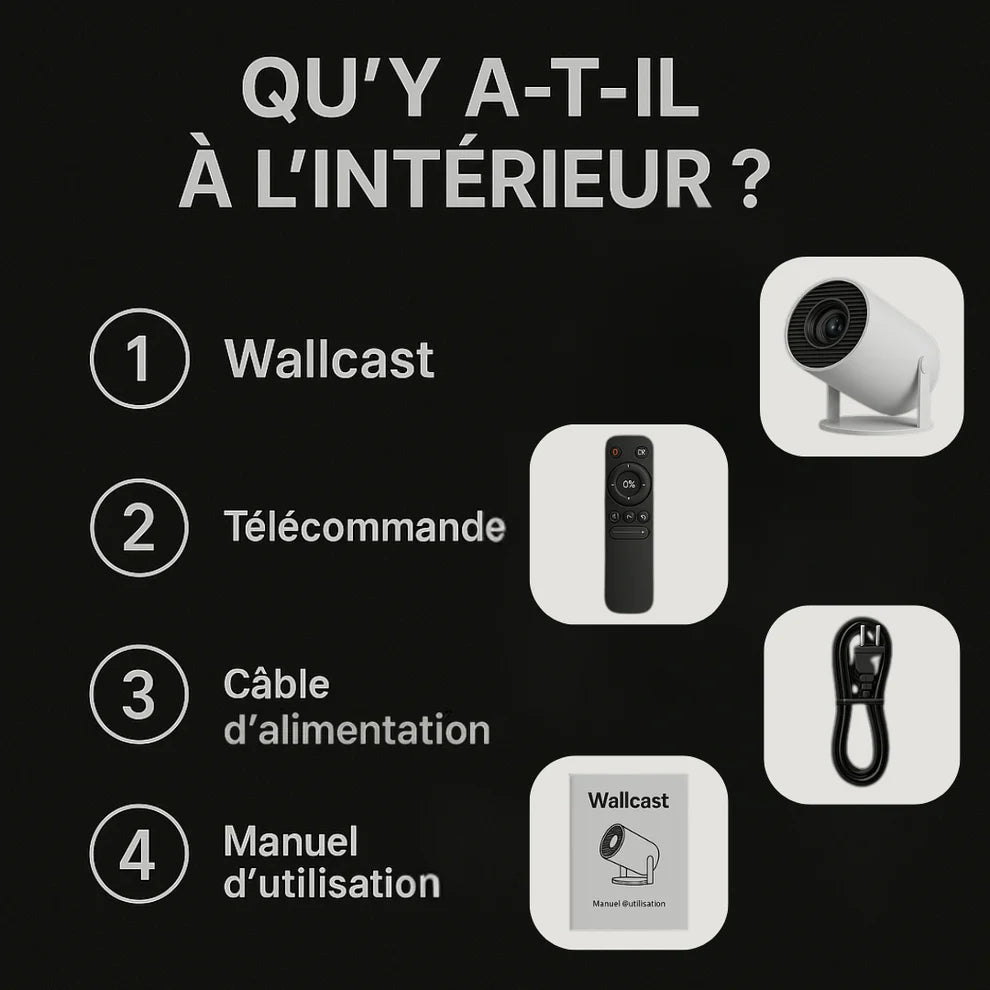 QU'Y A-T-IL
À L'INTÉRIEUR ?

1 Wallcast

2 Télécommande

OK
0%

3 Câble d'alimentation

4 Manuel d'utilisation

Wallcast

Manuel @utilisation